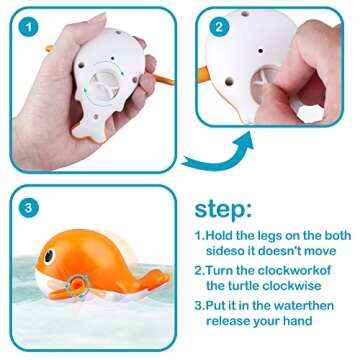 1

2

3

step:

1.Hold the legs on the both sideso it doesn't move

2.Turn the clockworkof the turtle clockwise

3.Put it in the waterthen release your hand