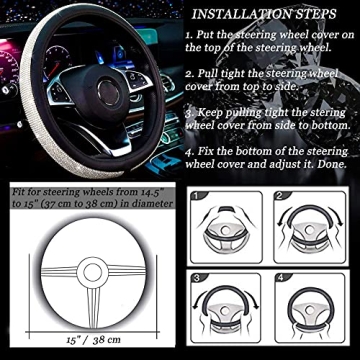 INSTALLATION STEPS

1. Put the steering wheel cover on the top of the steering wheel.

2. Pull tight the steering wheel cover from top to side.

3. Keep pulling tight the stering wheel cover from side to bottom.

4. Fix the bottom of the steering wheel cover and adjust it. Done.

Fit for steering wheels from 14.5" to 15" (37 cm to 38 cm) in diameter

15" / 38 cm

1

2

3

4