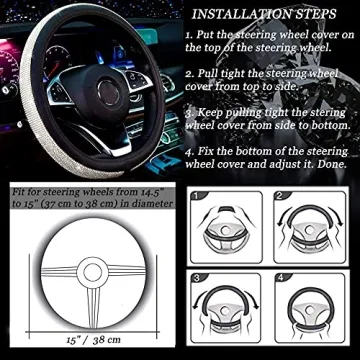 INSTALLATION STEPS

1. Put the steering wheel cover on the top of the steering wheel.

2. Pull tight the steering wheel cover from top to side.

3. Keep pulling tight the stering wheel cover from side to bottom.

4. Fix the bottom of the steering wheel cover and adjust it. Done.

Fit for steering wheels from 14.5" to 15" (37 cm to 38 cm) in diameter

15" / 38 cm

1

2

3

4