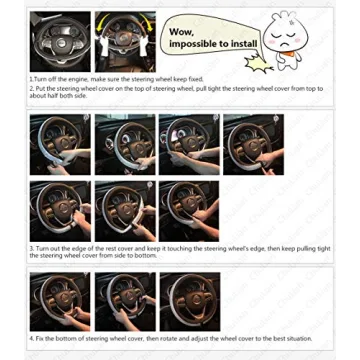 Wow, impossible to install

1.Turn off the engine, make sure the steering wheel keep fixed.

2. Put the steering wheel cover on the top of steering wheel, pull tight the steering wheel cover from top to about half both side.

3. Turn out the edge of the rest cover and keep it touching the steering wheel's edge, then keep pulling tight the steering wheel cover from side to bottom.

4. Fix the bottom of steering wheel cover, then rotate and adjust the wheel cover to the best situation.