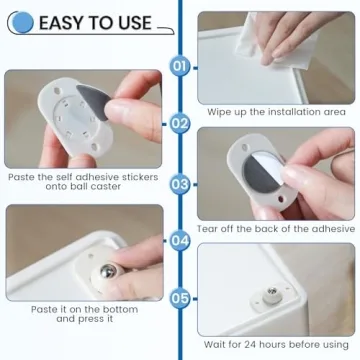 EASY TO USE

01

Wipe up the installation area

02

Paste the self adhesive stickers onto ball caster

03

Tear off the back of the adhesive

04

Paste it on the bottom and press it

05

Wait for 24 hours before using