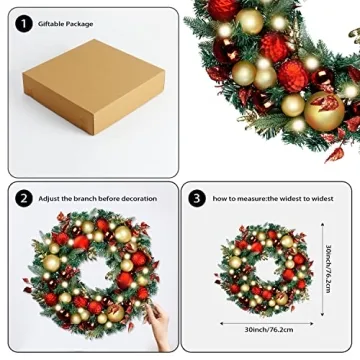 1 Giftable Package

2 Adjust the branch before decoration

3 how to measure:the widest to widest

30inch/76.2cm

30inch/76.2cm