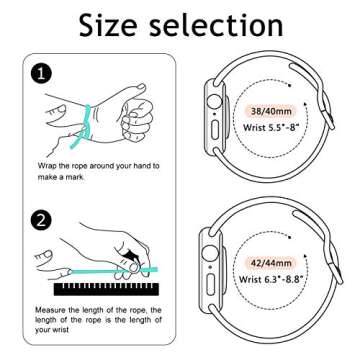 Size selection

1

Wrap the rope around your hand to make a mark.

2

Measure the length of the rope, the length of the rope is the length of your wrist

38/40mm
Wrist 5.5"-8"

42/44mm
Wrist 6.3"-8.8"