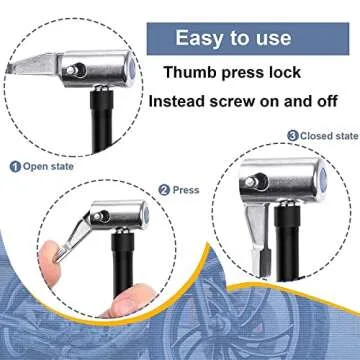 Easy to use

Thumb press lock

Instead screw on and off

3 Closed state

1 Open state

2 Press