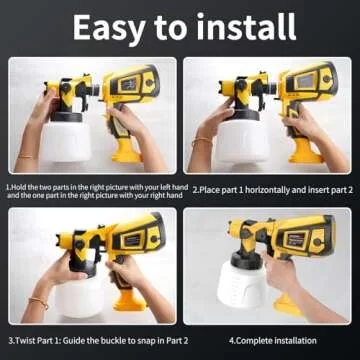 Easy to install

1.Hold the two parts in the right picture with your left hand and the one part in the right picture with your right hand

2.Place part 1 horizontally and insert part 2

3.Twist Part 1: Guide the buckle to snap in Part 2

4.Complete installation