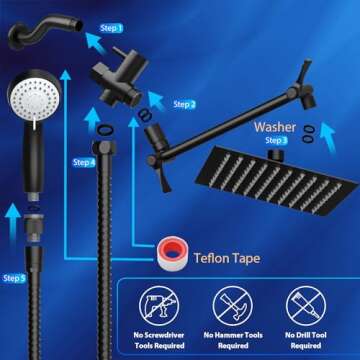 Step 1

Step 2

Washer

Step 3

Step 4

Step 5

Teflon Tape

No Screwdriver Tools Required

No Hammer Tools Required

No Drill Tool Required