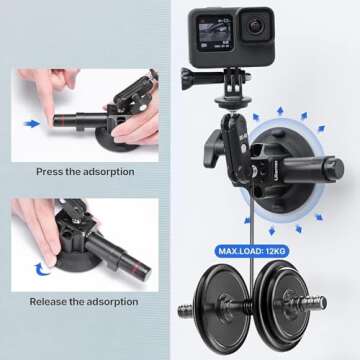 Press the adsorption

Release the adsorption

MAX.LOAD: 12KG