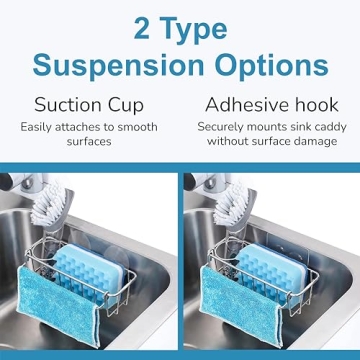 2 Type
Suspension Options

Suction Cup
Easily attaches to smooth surfaces

Adhesive hook
Securely mounts sink caddy without surface damage