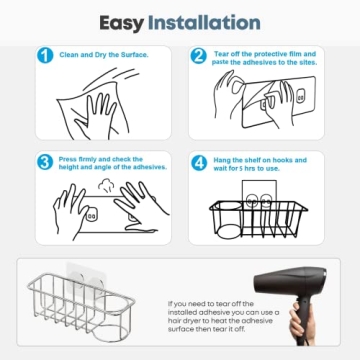 Easy Installation

1 Clean and Dry the Surface.

2 Tear off the protective film and paste the adhesives to the sites.

3 Press firmly and check the height and angle of the adhesives.

4 Hang the shelf on hooks and wait for 5 hrs to use.

If you need to tear off the installed adhesive you can use a hair dryer to heat the adhesive surface then tear it off.