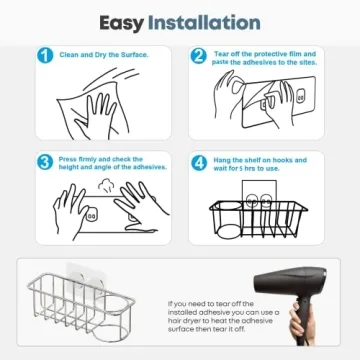 Easy Installation

1 Clean and Dry the Surface.

2 Tear off the protective film and paste the adhesives to the sites.

3 Press firmly and check the height and angle of the adhesives.

4 Hang the shelf on hooks and wait for 5 hrs to use.

If you need to tear off the installed adhesive you can use a hair dryer to heat the adhesive surface then tear it off.