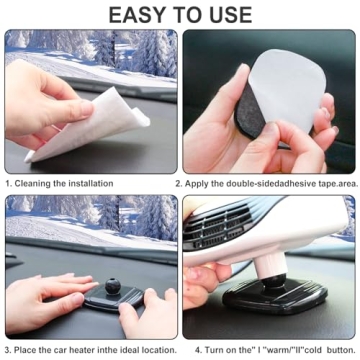 EASY TO USE

1. Cleaning the installation

2. Apply the double-sidedadhesive tape.area.

3. Place the car heater inthe ideal location.

4. Turn on the" I "warm/"II"cold button.