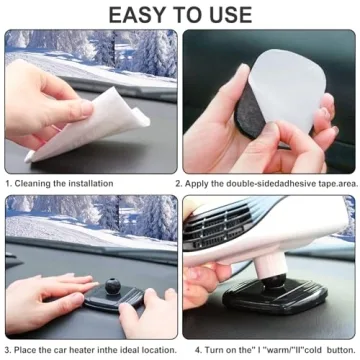 EASY TO USE

1. Cleaning the installation

2. Apply the double-sidedadhesive tape.area.

3. Place the car heater inthe ideal location.

4. Turn on the" I "warm/"II"cold button.