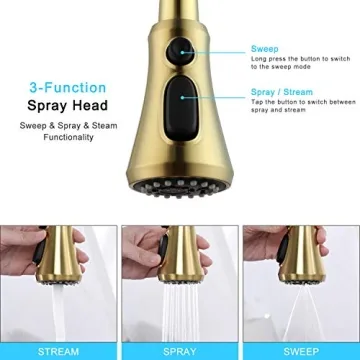 3-Function
Spray Head

Sweep & Spray & Steam Functionality

Sweep
Long press the button to switch to the sweep mode

Spray / Stream
Tap the button to switch between spray and stream

STREAM

SPRAY

SWEEP