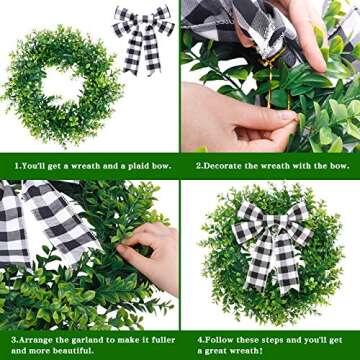 1.You'll get a wreath and a plaid bow.

2.Decorate the wreath with the bow.

3.Arrange the garland to make it fuller and more beautiful.

4.Follow these steps and you'll get a great wreath!