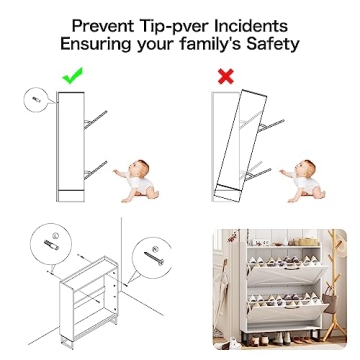 Prevent Tip-pver Incidents
Ensuring your family's Safety