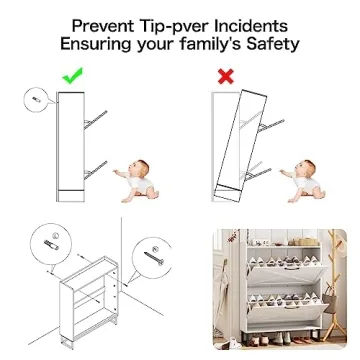 Prevent Tip-pver Incidents
Ensuring your family's Safety