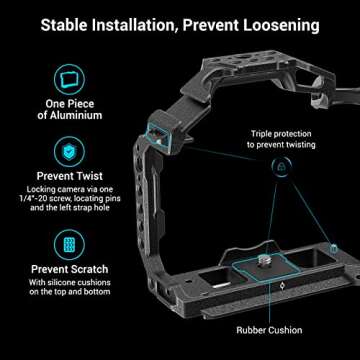 Stable Installation, Prevent Loosening

One Piece of Aluminium

Prevent Twist

Locking camera via one 1/4"-20 screw, locating pins and the left strap hole

Prevent Scratch

With silicone cushions on the top and bottom

Triple protection to prevent twisting

Rubber Cushion