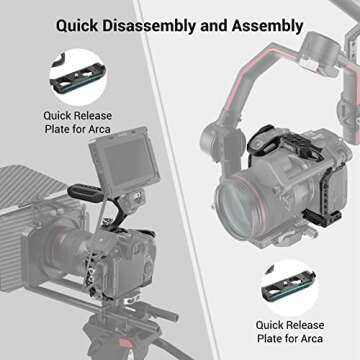 Quick Disassembly and Assembly

Quick Release Plate for Arca

Quick Release Plate for Arca