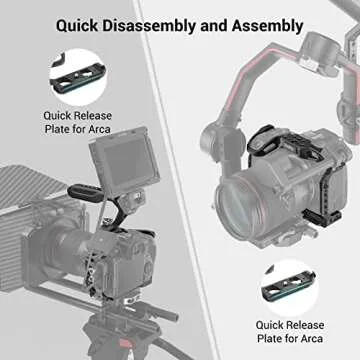 Quick Disassembly and Assembly

Quick Release Plate for Arca

Quick Release Plate for Arca