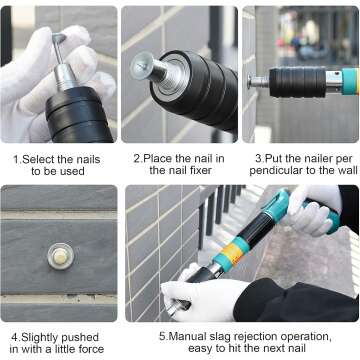 1.Select the nails to be used

2.Place the nail in the nail fixer

3.Put the nailer per pendicular to the wall

4.Slightly pushed in with a little force

5.Manual slag rejection operation, easy to hit the next nail