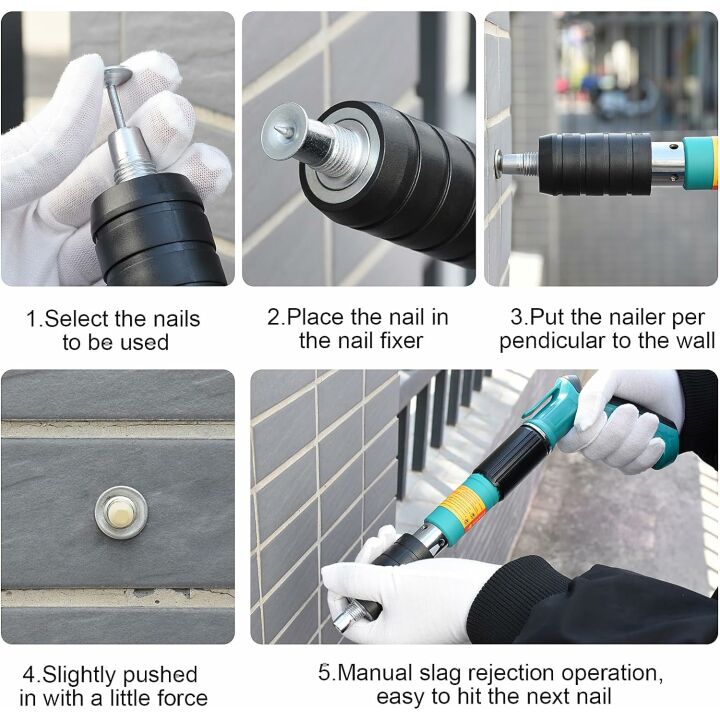 1.Select the nails to be used

2.Place the nail in the nail fixer

3.Put the nailer per pendicular to the wall

4.Slightly pushed in with a little force

5.Manual slag rejection operation, easy to hit the next nail