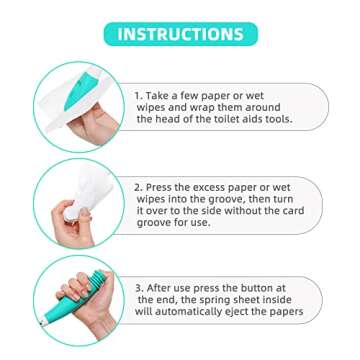 INSTRUCTIONS

1. Take a few paper or wet wipes and wrap them around the head of the toilet aids tools.

2. Press the excess paper or wet wipes into the groove, then turn it over to the side without the card groove for use.

3. After use press the button at the end, the spring sheet inside will automatically eject the papers