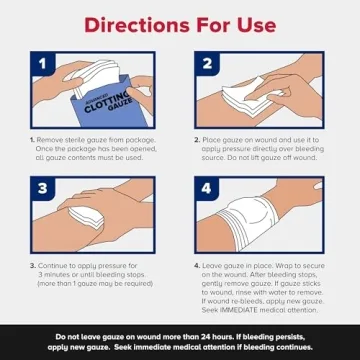 Directions For Use

1

ADVANCED CLOTTING GAUZE

1. Remove sterile gauze from package. Once the package has been opened, all gauze contents must be used.

2

2. Place gauze on wound and use it to apply pressure directly over bleeding source. Do not lift gauze off wound.

3

3. Continue to apply pressure for 3 minutes or until bleeding stops. (more than 1 gauze may be required)

4

4. Leave gauze in place. Wrap to secure on the wound. After bleeding stops, gently remove gauze. If gauze sticks to wound, rinse with water to remove. If wound re-bleeds, apply new gauze. Seek IMMEDIATE medical attention.

Do not leave gauze on wound more than 24 hours. If bleeding persists, apply new gauze. Seek immediate medical attention if bleeding continues.