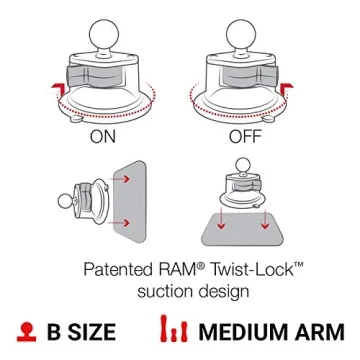 ON

OFF

Patented RAM® Twist-Lock™ suction design

B SIZE

MEDIUM ARM