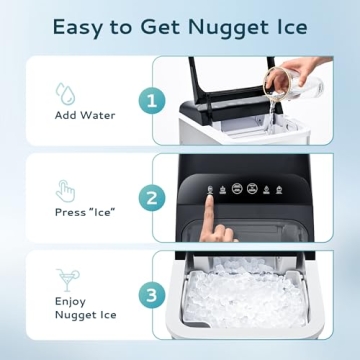 Easy to Get Nugget Ice

Add Water

1

Press "Ice"

2

Enjoy Nugget Ice

3