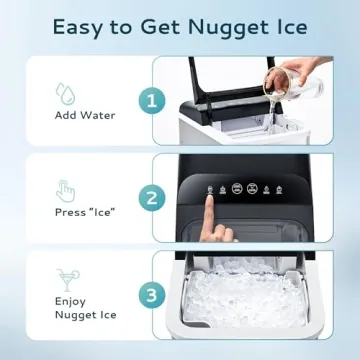 Easy to Get Nugget Ice

Add Water

1

Press "Ice"

2

Enjoy Nugget Ice

3