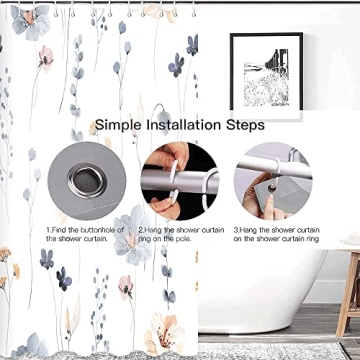 Simple Installation Steps

1.Find the buttonhole of the shower curtain.

2.Hang the shower curtain ring on the pole.

3.Hang the shower curtain on the shower curtain ring