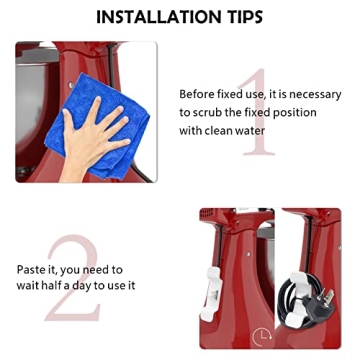 INSTALLATION TIPS

1

Before fixed use, it is necessary to scrub the fixed position with clean water

2

Paste it, you need to wait half a day to use it