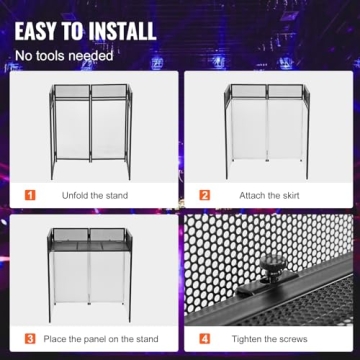 EASY TO INSTALL

No tools needed

1 Unfold the stand

2 Attach the skirt

3 Place the panel on the stand

4 Tighten the screws