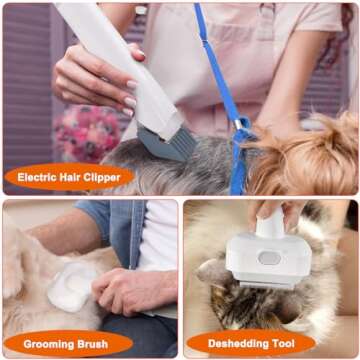 Electric Hair Clipper

Grooming Brush

Deshedding Tool