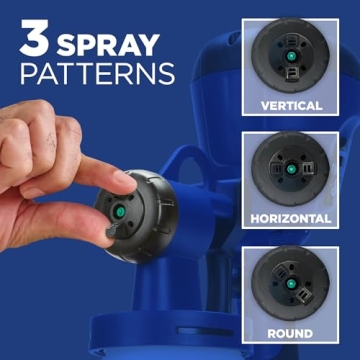 3 SPRAY PATTERNS

VERTICAL

HORIZONTAL

ROUND