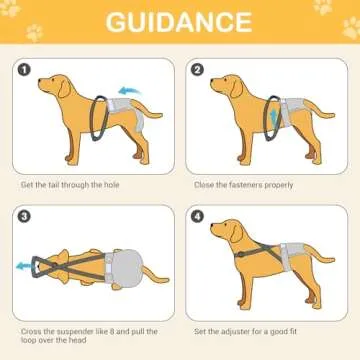 GUIDANCE

1

Get the tail through the hole

2

Close the fasteners properly

3

Cross the suspender like 8 and pull the loop over the head

4

Set the adjuster for a good fit