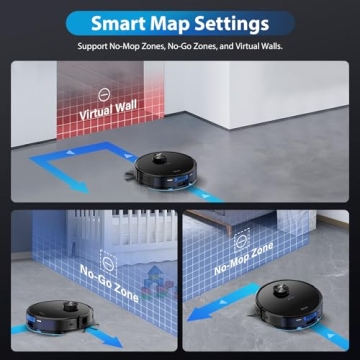 Smart Map Settings

Support No-Mop Zones, No-Go Zones, and Virtual Walls.

Virtual Wall

No-Go Zone

No-Mop Zone