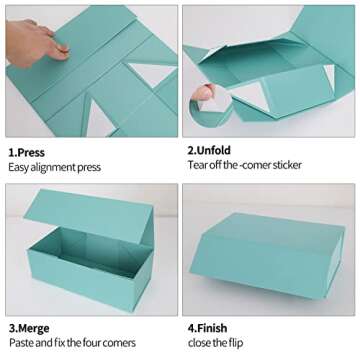 1.Press
Easy alignment press

2.Unfold
Tear off the -comer sticker

3.Merge
Paste and fix the four comers

4.Finish
close the flip