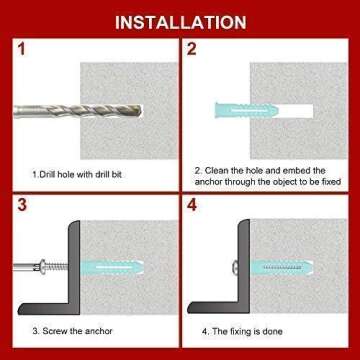 INSTALLATION

1

1.Drill hole with drill bit

2

2. Clean the hole and embed the anchor through the object to be fixed

3

3. Screw the anchor

4

4. The fixing is done