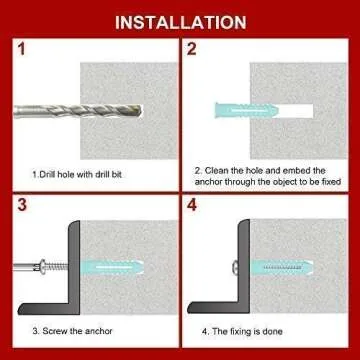 INSTALLATION

1

1.Drill hole with drill bit

2

2. Clean the hole and embed the anchor through the object to be fixed

3

3. Screw the anchor

4

4. The fixing is done