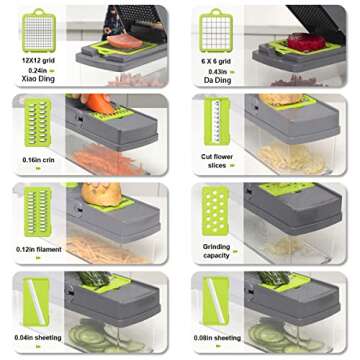 12X12 grid
0.24in
Xiao Ding

6 X 6 grid
0.43in
Da Ding

0.16in crin

Cut flower slices

0.12in filament

Grinding capacity

0.04in sheeting

0.08in sheeting