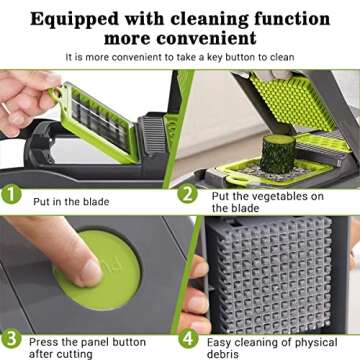 Equipped with cleaning function more convenient

It is more convenient to take a key button to clean

1 Put in the blade

2 Put the vegetables on the blade

3 Press the panel button after cutting

4 Easy cleaning of physical debris