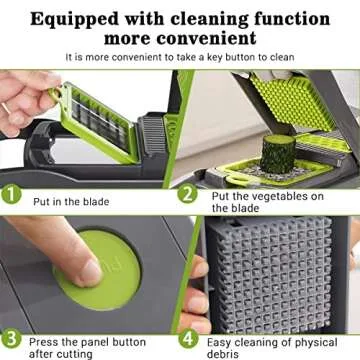 Equipped with cleaning function more convenient

It is more convenient to take a key button to clean

1 Put in the blade

2 Put the vegetables on the blade

3 Press the panel button after cutting

4 Easy cleaning of physical debris