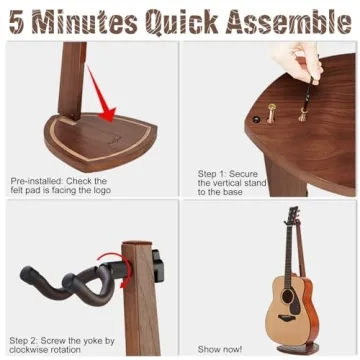 5 Minutes Quick Assemble

Pre-installed: Check the felt pad is facing the logo

Step 1: Secure the vertical stand to the base

Step 2: Screw the yoke by clockwise rotation

Show now!