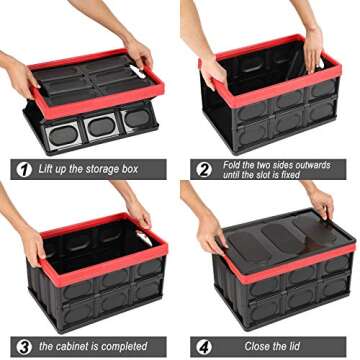 1 Lift up the storage box

2 Fold the two sides outwards until the slot is fixed

3 the cabinet is completed

4 Close the lid