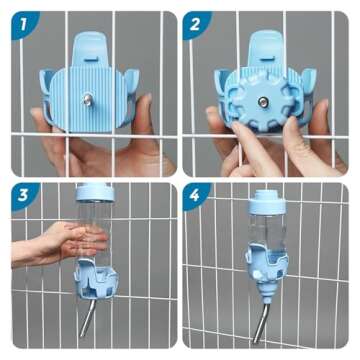 1

2

3

4