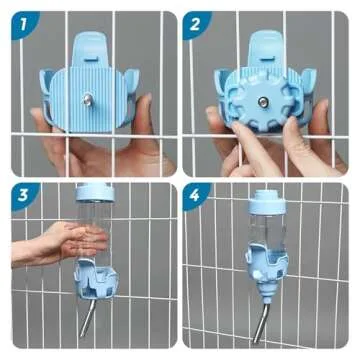 1

2

3

4