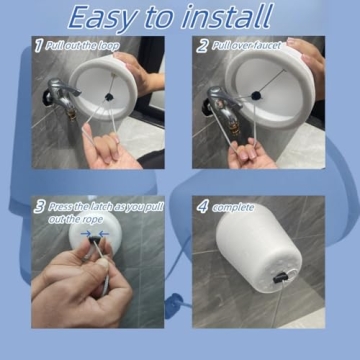 Easy to install

1 Pull out the loop

2 Pull over faucet

3 Press the latch as you pull out the rope

4 complete