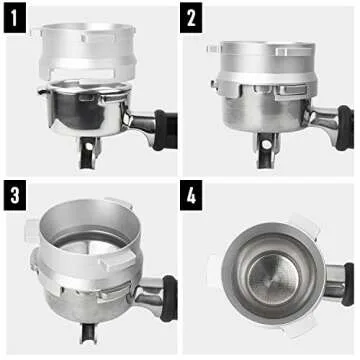 1

2

3

4