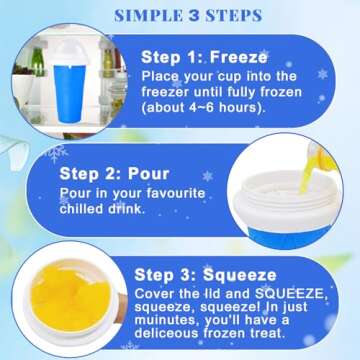 SIMPLE 3 STEPS

Step 1: Freeze
Place your cup into the freezer until fully frozen (about 4~6 hours).

Step 2: Pour
Pour in your favourite chilled drink.

Step 3: Squeeze
Cover the lid and SQUEEZE, squeeze, squeeze! In just muinutes, you'll have a deliceous frozen treat.